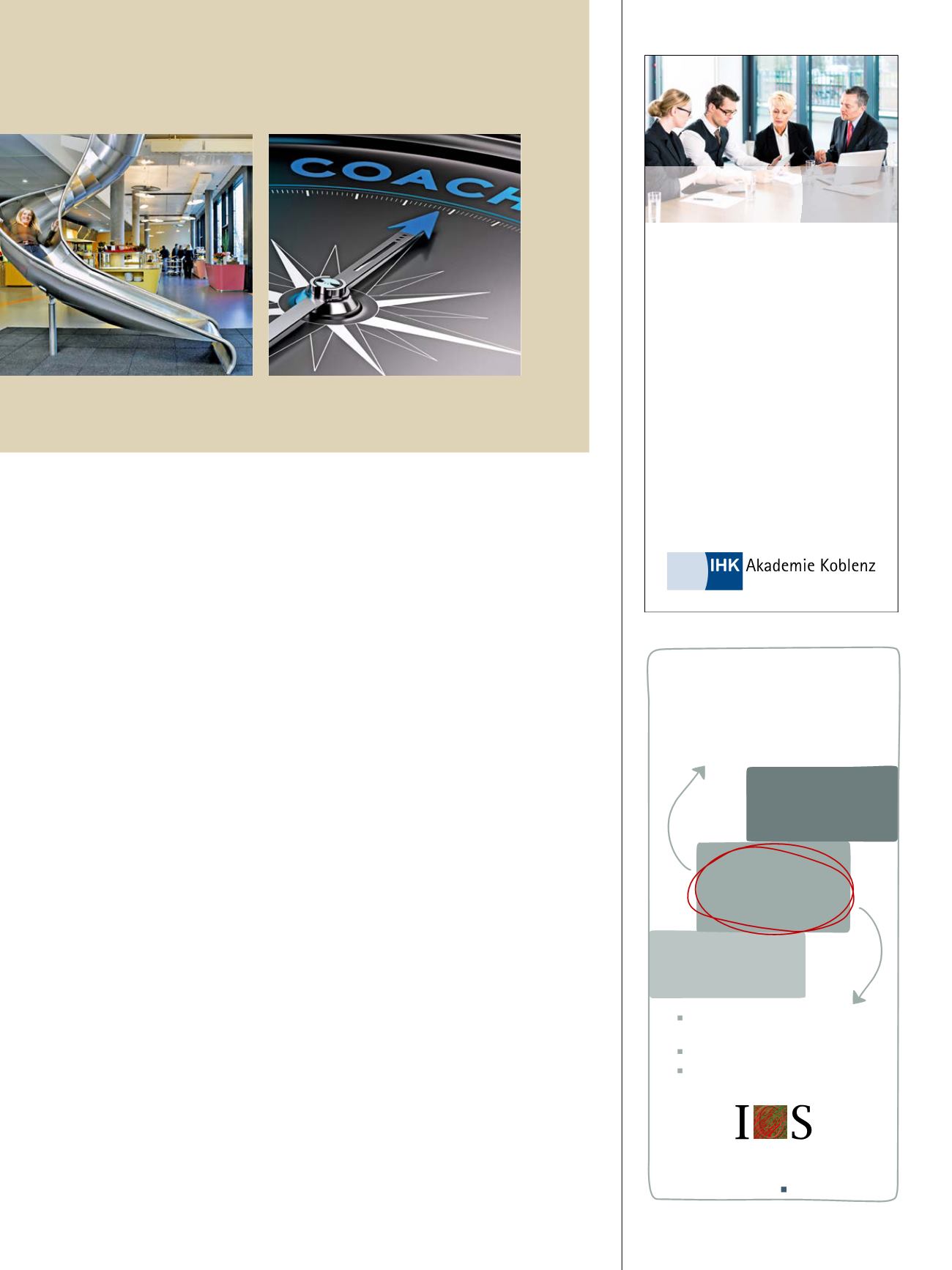 COACH

IHK Akademie Koblenz

I S