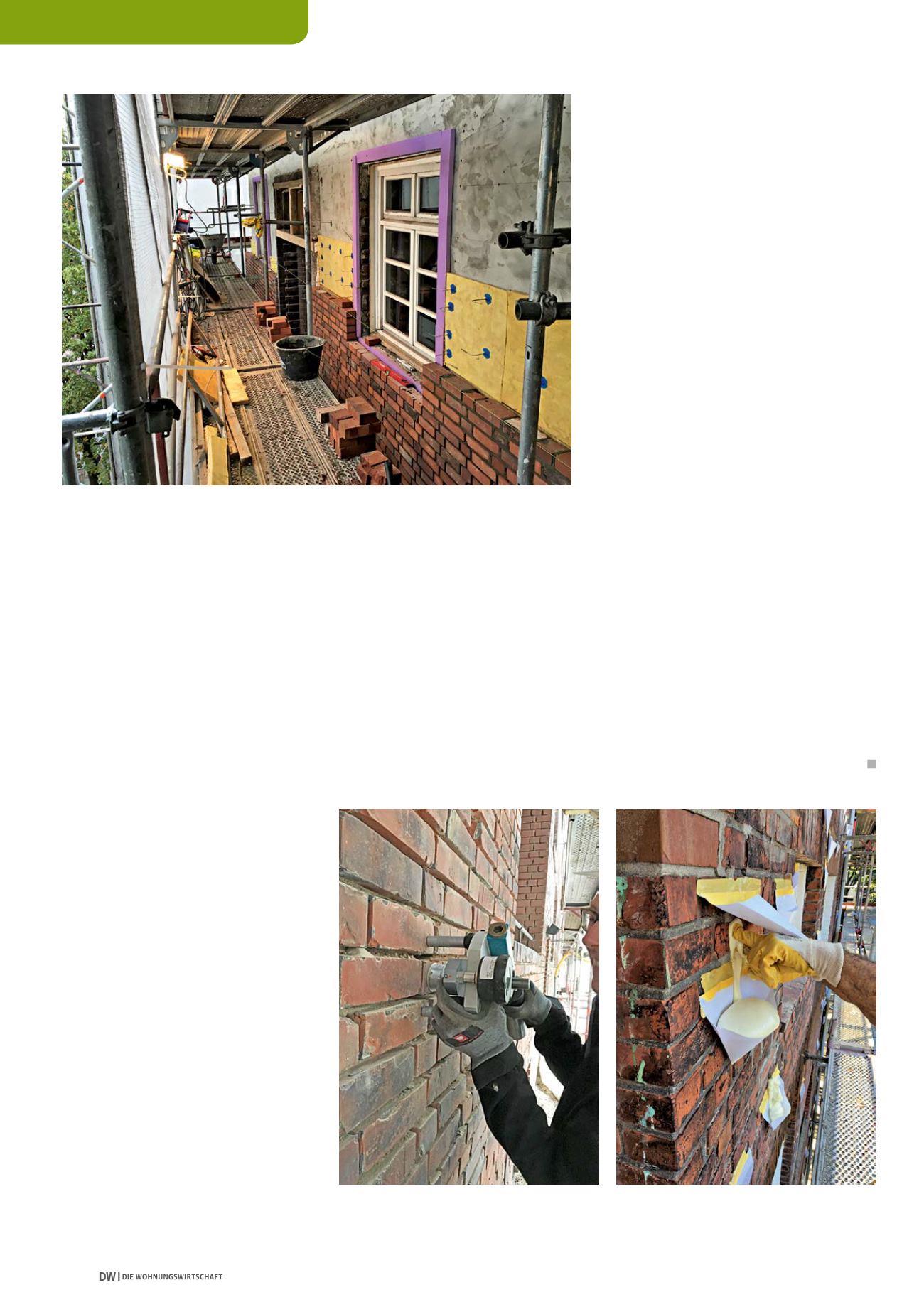 DW | DIE WOHNUNGSWIRTSCHAFT